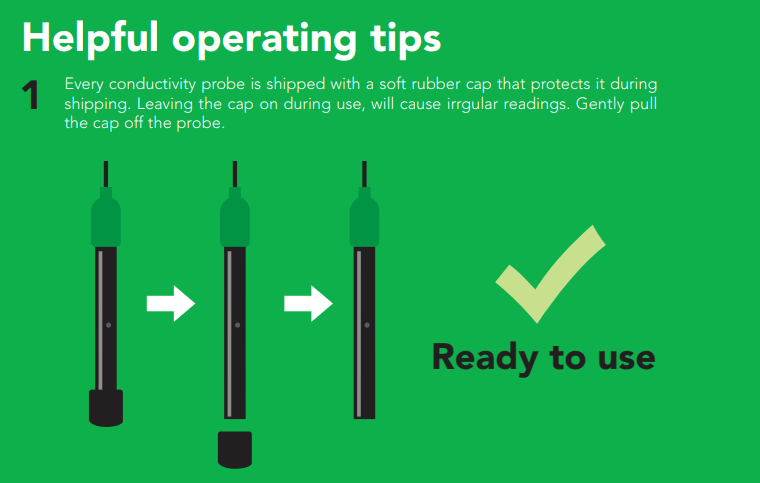 Helpful operating tips

1 Every conductivity probe is shipped with a soft rubber cap that protects it during shipping. Leaving the cap on during use, will cause irrgular readings. Gently pull the cap off the probe.

Ready to use