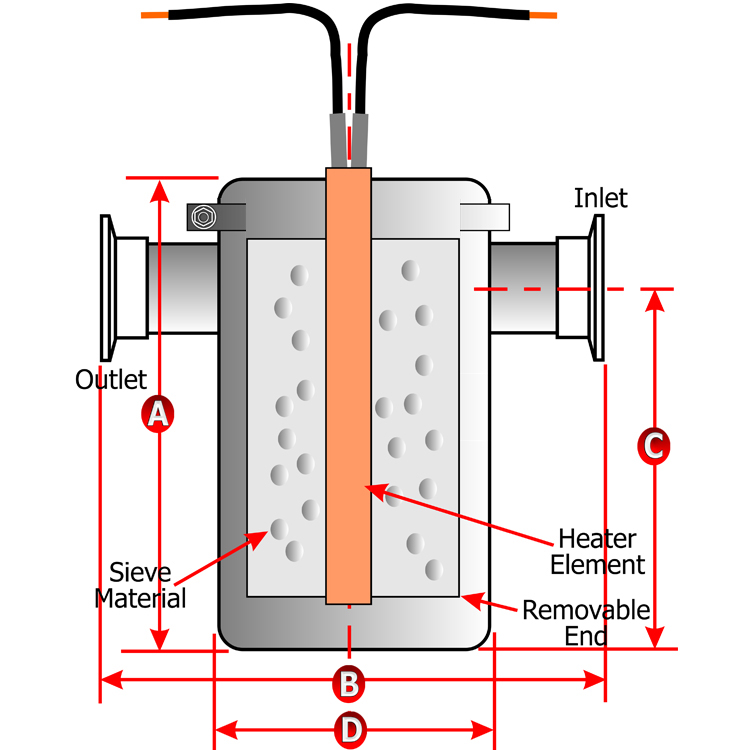 Inlet

Outlet

A

C

Heater Element

Sieve Material

Removable End

B

D